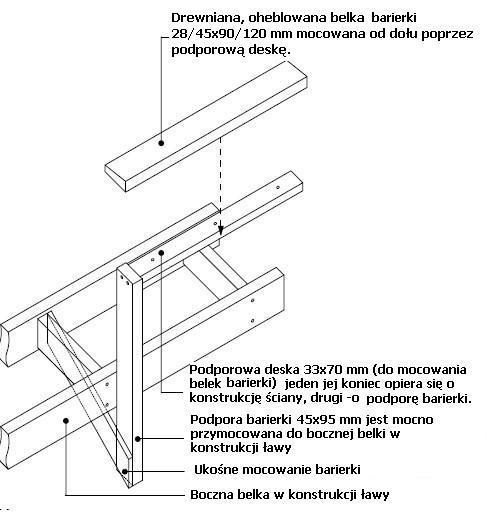 Drewniana, oheblowana belka barierki 28/45x90/120 mm mocowana od dołu poprzez podporową deskę.

Podporowa deska 33x70 mm (do mocowania belek barierki) jeden jej koniec opiera się o konstrukcję ściany, drugi -o podporę barierki.

Podpora barierki 45x95 mm jest mocno przymocowana do bocznej belki w konstrukcji ławy

Ukośne mocowanie barierki

Boczna belka w konstrukcji ławy