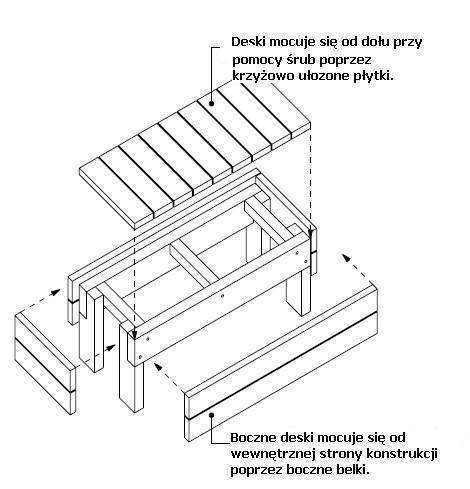 Deski mocuje się od dołu przy pomocy śrub poprzez krzyżowo ułozone płytki.

Boczne deski mocuje się od wewnętrznej strony konstrukcji poprzez boczne belki.