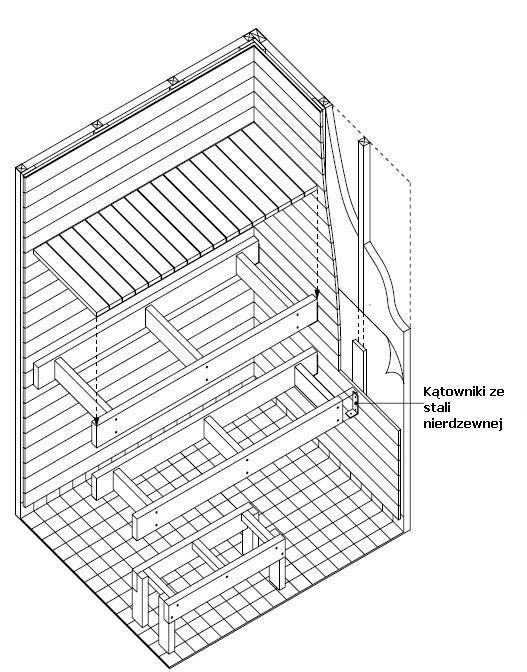 Kątowniki ze stali nierdzewnej