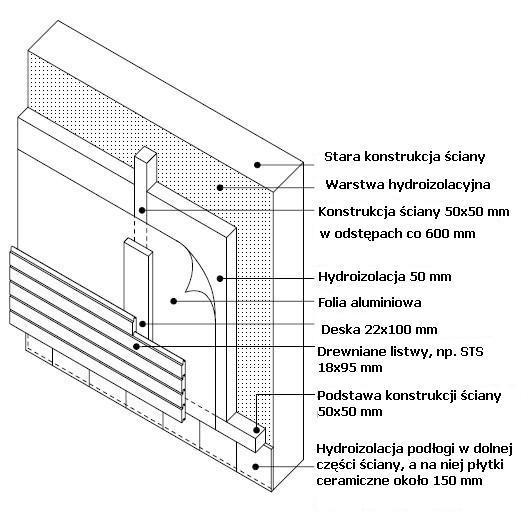 Stara konstrukcja ściany

Warstwa hydroizolacyjna

Konstrukcja ściany 50x50 mm w odstępach co 600 mm

Hydroizolacja 50 mm

Folia aluminiowa

Deska 22x100 mm

Drewniane listwy, np. STS 18x95 mm

Podstawa konstrukcji ściany 50x50 mm

Hydroizolacja podłogi w dolnej części ściany, a na niej płytki ceramiczne około 150 mm